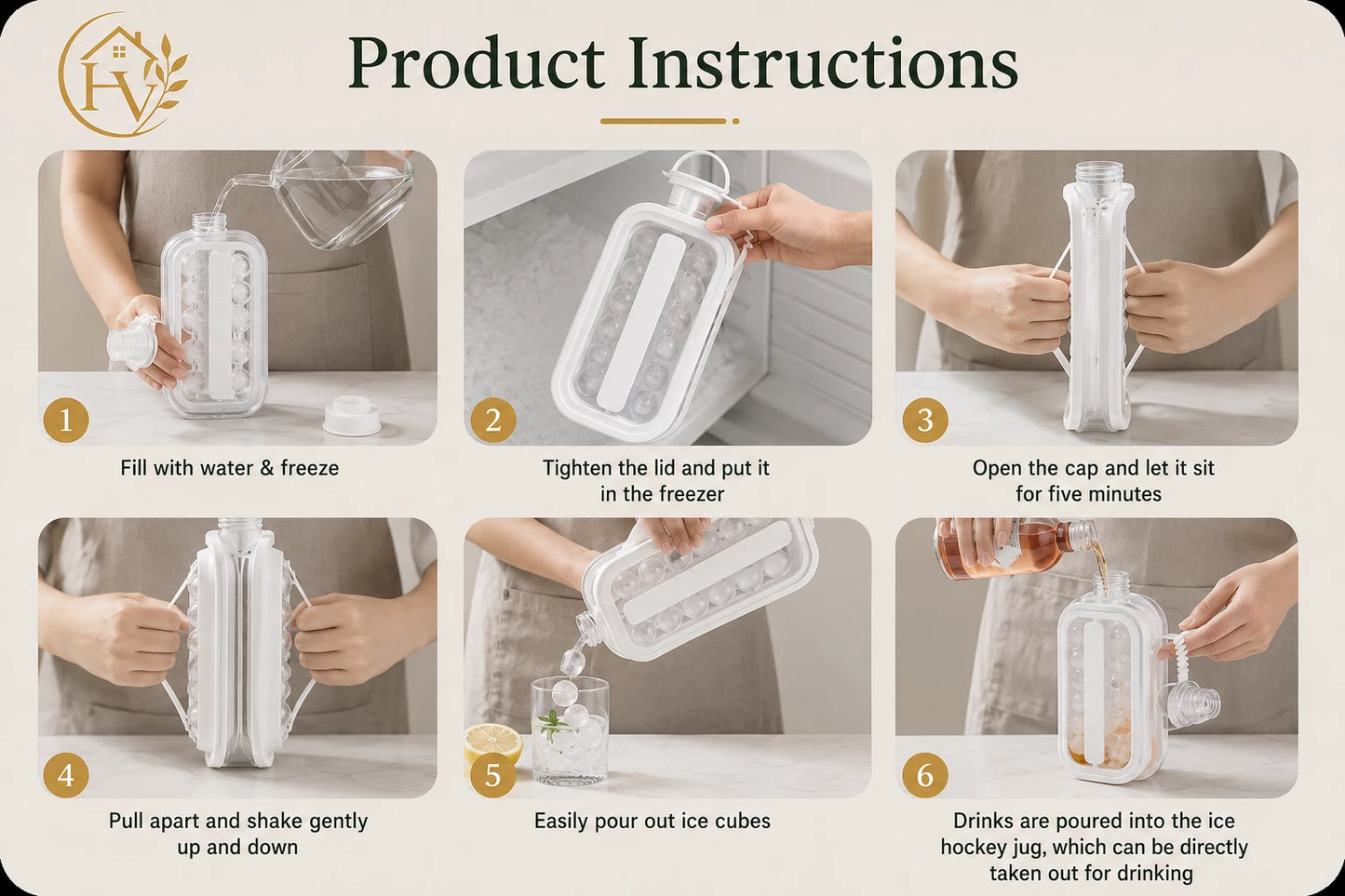 HV

Product Instructions

1
Fill with water & freeze

2
Tighten the lid and put it in the freezer

3
Open the cap and let it sit for five minutes

4
Pull apart and shake gently up and down

5
Easily pour out ice cubes

6
Drinks are poured into the ice hockey jug, which can be directly taken out for drinking